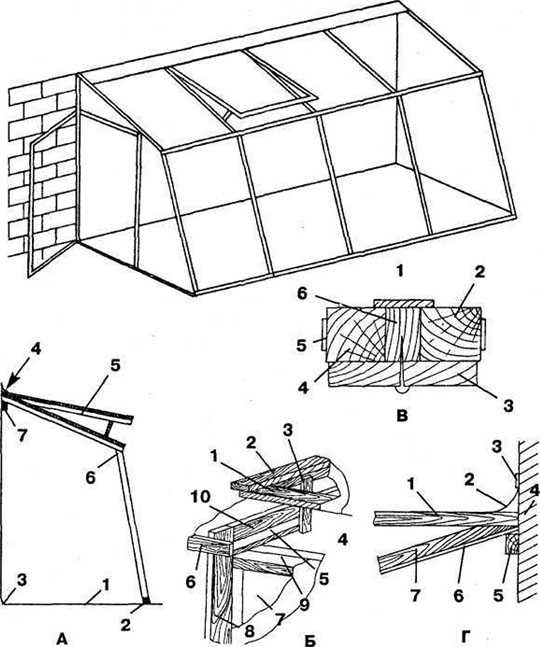 1

6
2
5
4
3
В

4
5
7
6
3
1
2
А

1
2
3
10
4
6
5
9
7
8
Б

3
2
1
4
7
6
5
Г