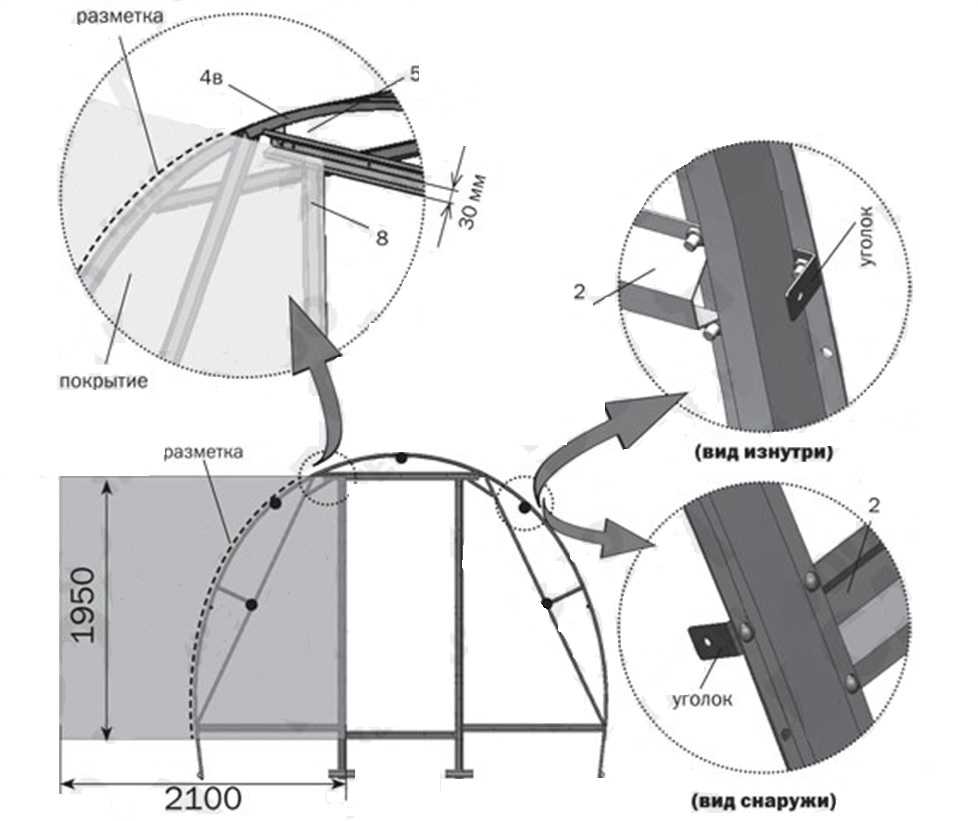 разметка
4в
5
30 мм
8
покрытие
2
уголок
(вид изнутри)
разметка
1950
2100
2
уголок
(вид снаружи)