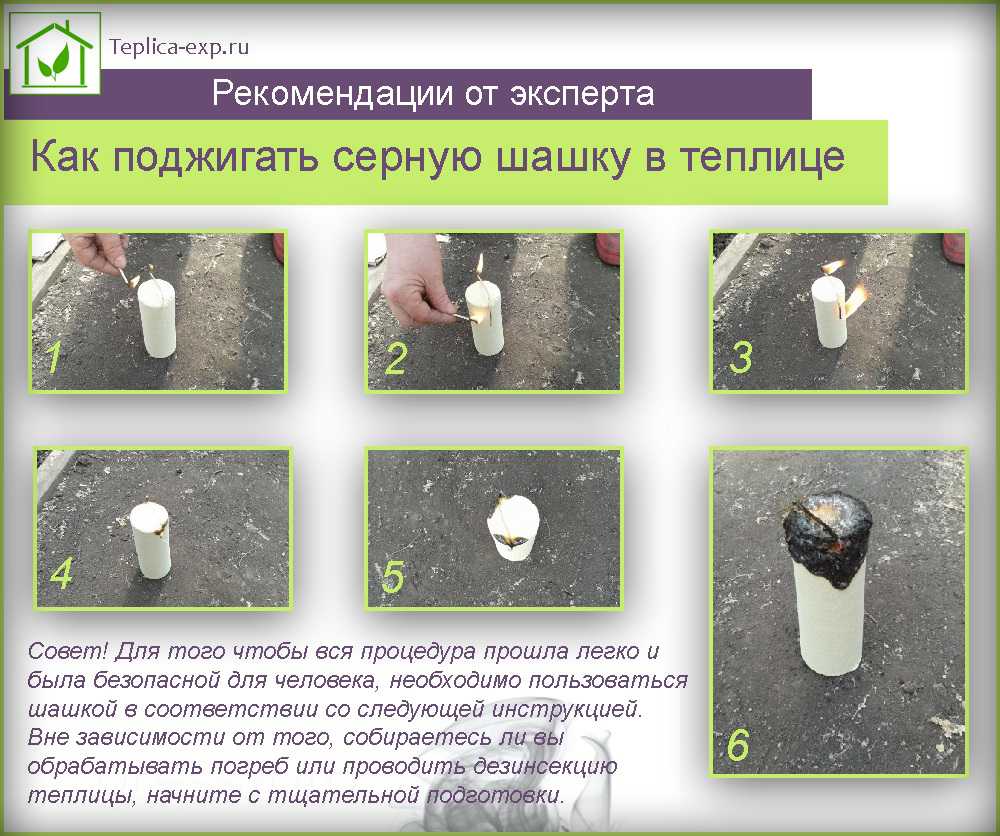 Teplica-exp.ru

Рекомендации от эксперта

Как поджигать серную шашку в теплице

1

2

3

4

5

6

Совет! Для того чтобы вся процедура прошла легко и была безопасной для человека, необходимо пользоваться шашкой в соответствии со следующей инструкцией. Вне зависимости от того, собираетесь ли вы обрабатывать погреб или проводить дезинсекцию теплицы, начните с тщательной подготовки.