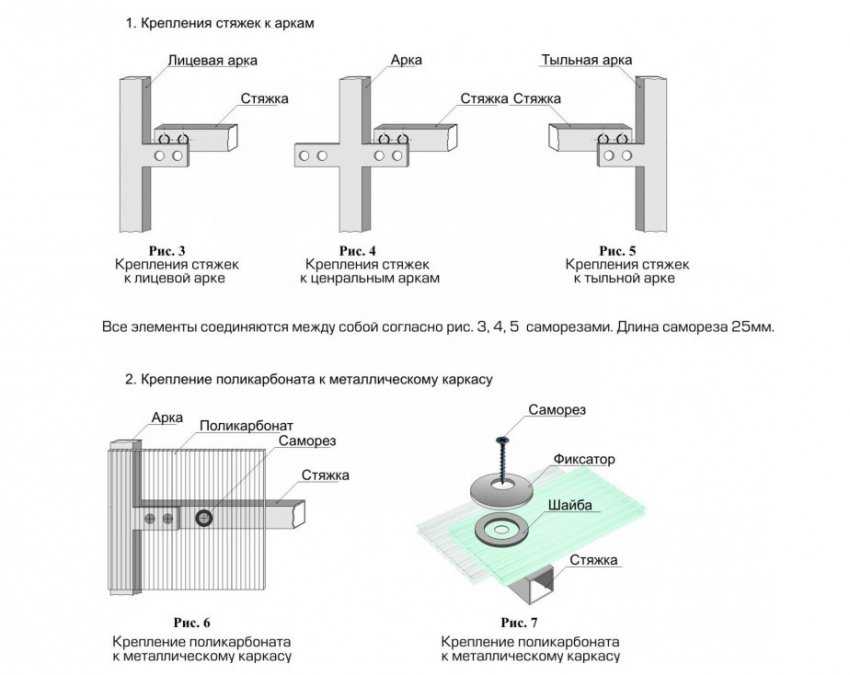 1. Крепления стяжек к аркам

Лицевая арка

Стяжка

Арка

Стяжка

Стяжка

Тыльная арка

Рис. 3
Крепления стяжек к лицевой арке

Рис. 4
Крепления стяжек к ценральным аркам

Рис. 5
Крепления стяжек к тыльной арке

Все элементы соединяются между собой согласно рис. 3, 4, 5 саморезами. Длина самореза 25мм.

2. Крепление поликарбоната к металлическому каркасу

Арка

Поликарбонат

Саморез

Стяжка

Саморез

Фиксатор

Шайба

Стяжка

Рис. 6
Крепление поликарбоната к металлическому каркасу

Рис. 7
Крепление поликарбоната к металлическому каркасу