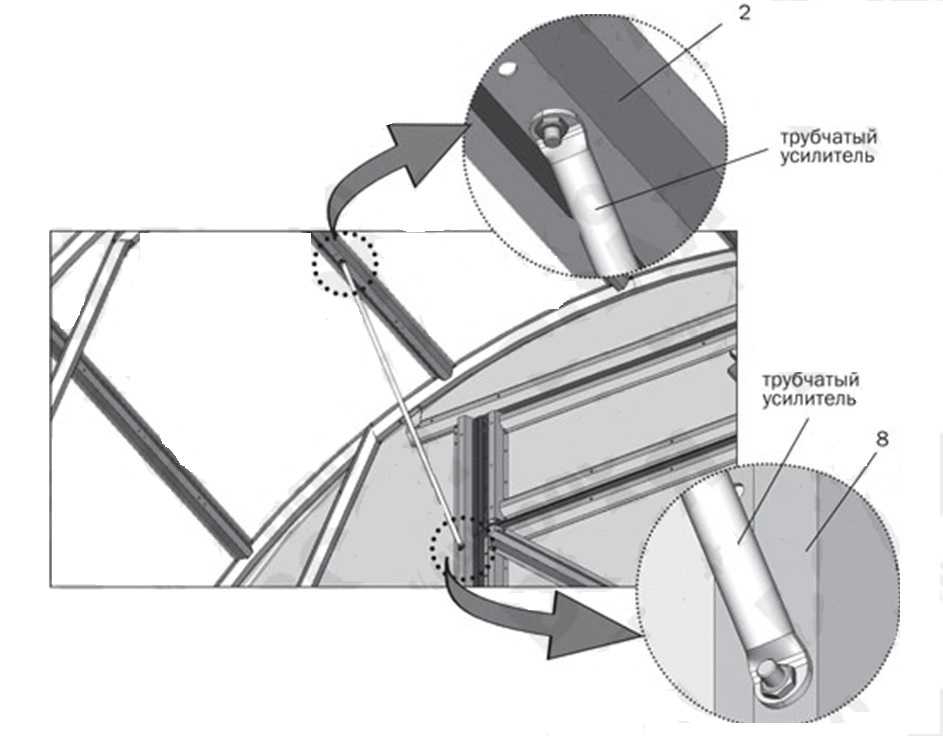 2

трубчатый усилитель

трубчатый усилитель

8