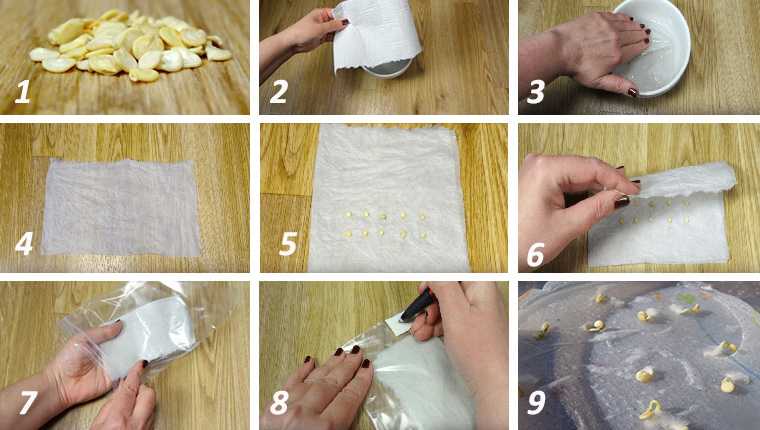 1
2
3
4
5
6
7
8
9