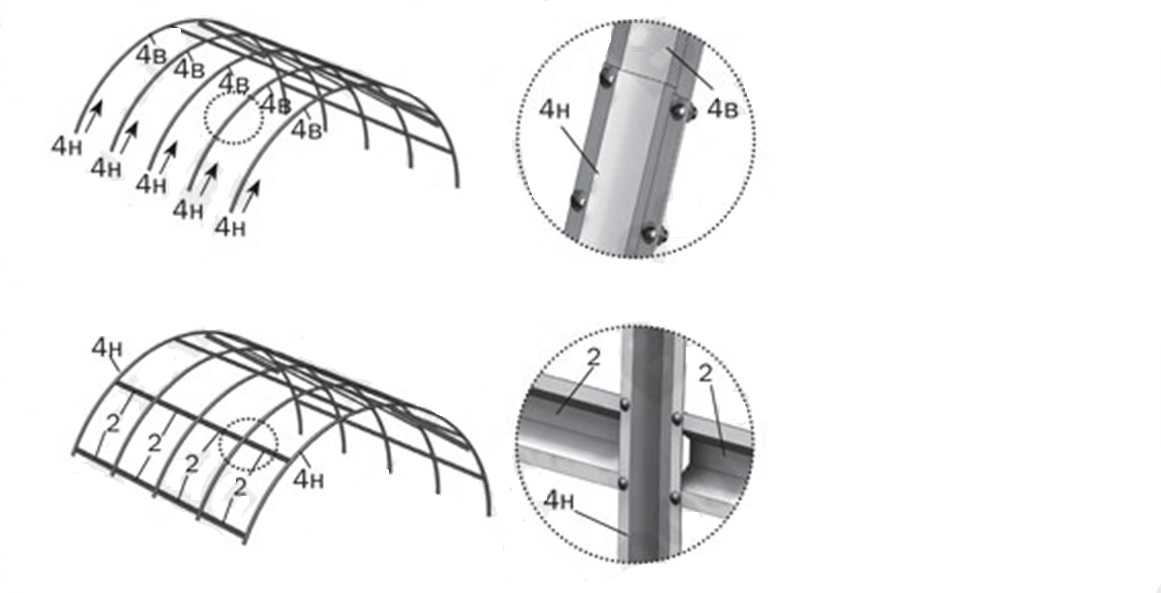 4в
4в
4в
4в
4в
4н
4н
4н
4н
4н
4н
4в

4н
2
2
2
2
4н
2
2
4н